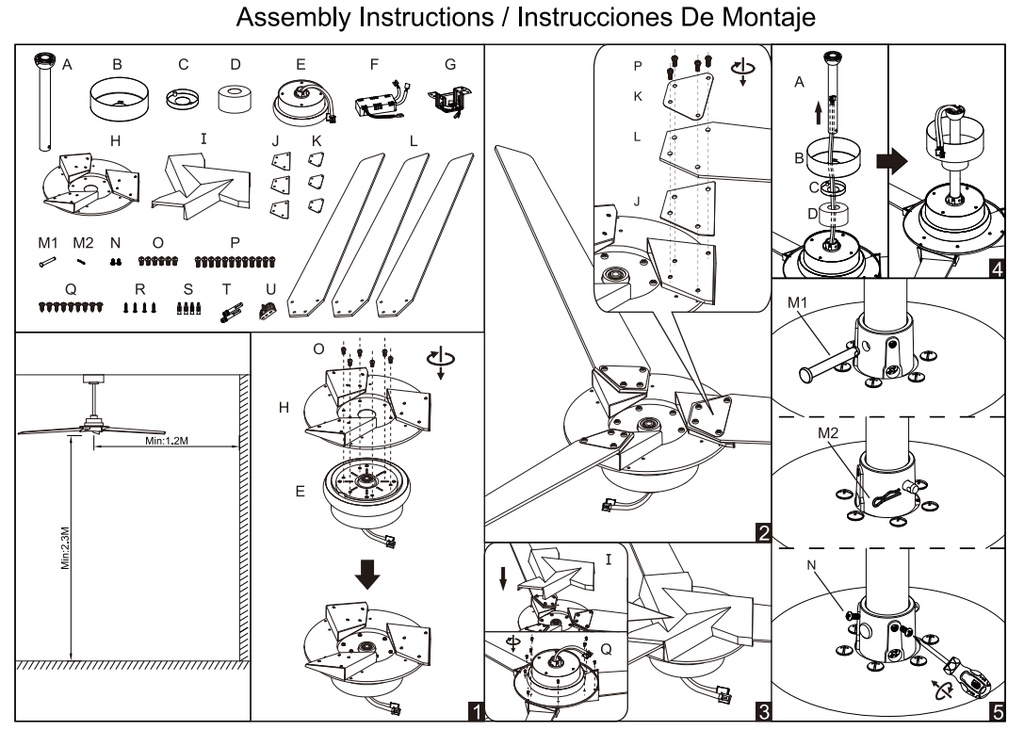 Assembly Instructions / Instrucciones De Montaje

A B C D E F G
H I J K L
M1 M2 N O P
Q R S T U

Min:1.2M
Min:2.3M

O
H
E
1

P
K
L
J
2

I
Q
3

A
B
C
D
4

M1
M2
N
5