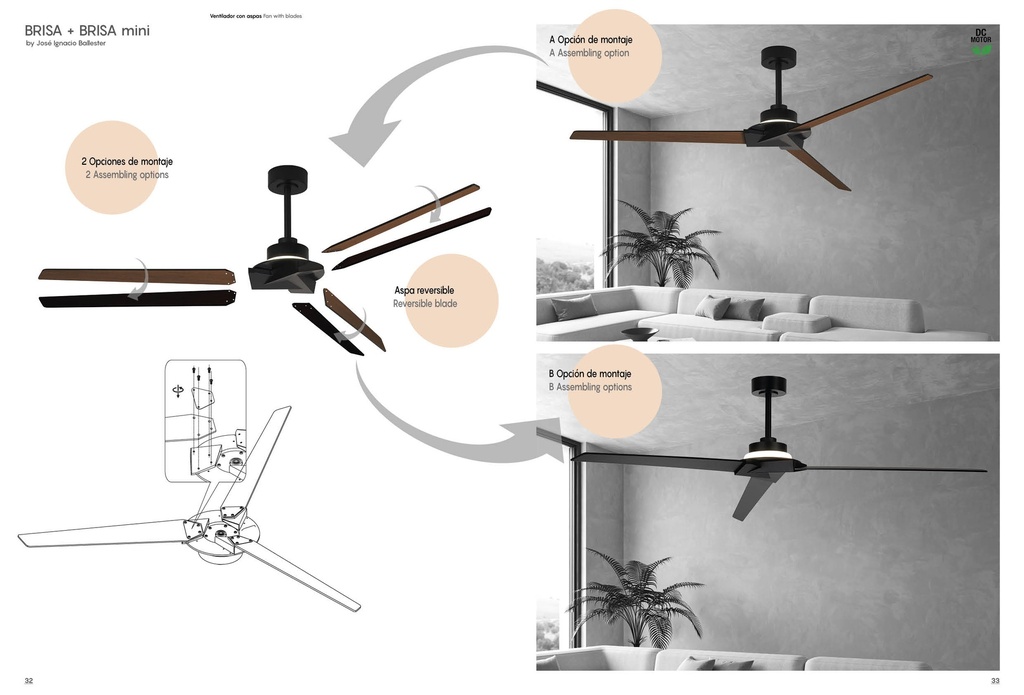 BRISA + BRISA mini
by José Ignacio Ballester

Ventilador con aspas Fan with blades

2 Opciones de montaje
2 Assembling options

Aspa reversible
Reversible blade

A Opción de montaje
A Assembling option

DC MOTOR

B Opción de montaje
B Assembling options

32

33